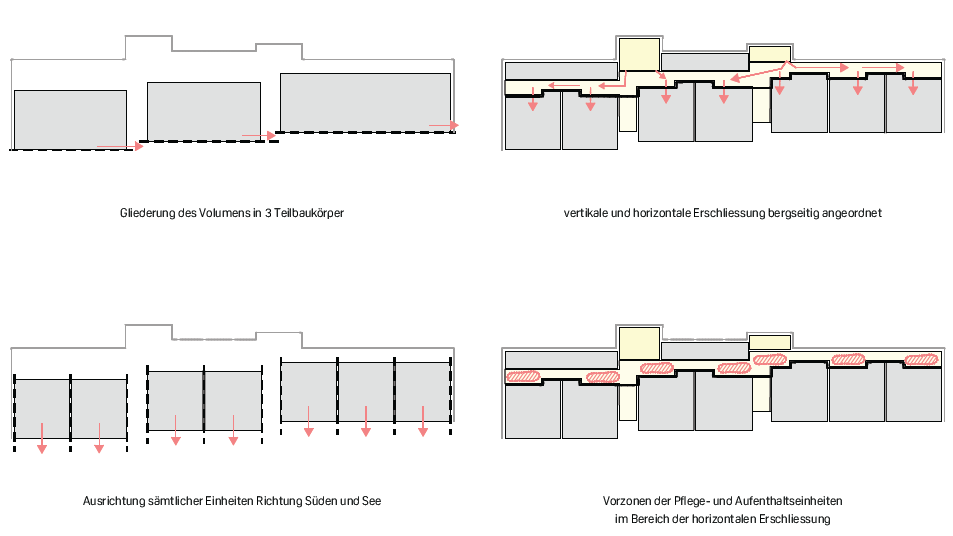 Gliederung des Volumens in 3 Teilbaukörper

vertikale und horizontale Erschliessung bergseitig angeordnet

Ausrichtung sämtlicher Einheiten Richtung Süden und See

Vorzonen der Pflege- und Aufenthaltseinheiten im Bereich der horizontalen Erschliessung